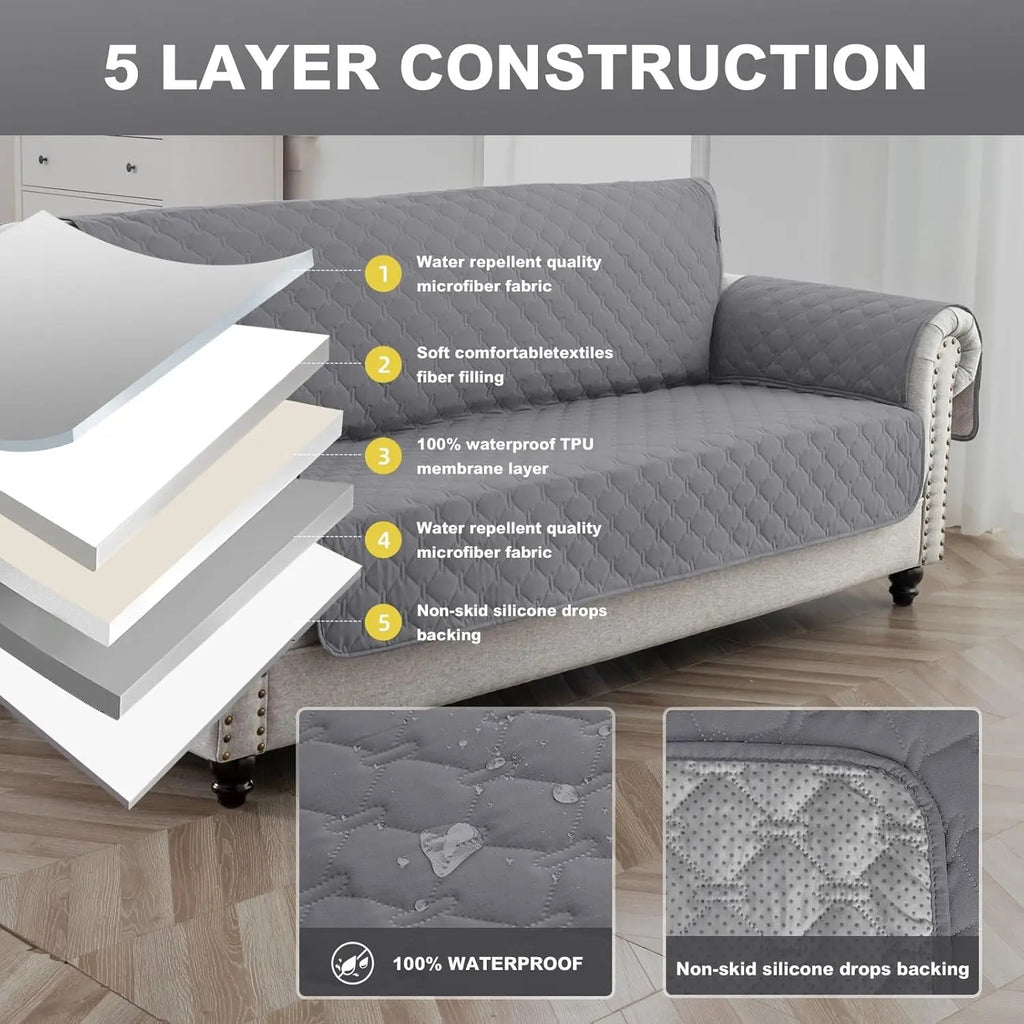 5 LAYER CONSTRUCTION

1 Water repellent quality microfiber fabric

2 Soft comfortabletextiles fiber filling

3 100% waterproof TPU membrane layer

4 Water repellent quality microfiber fabric

5 Non-skid silicone drops backing

100% WATERPROOF

Non-skid silicone drops backing