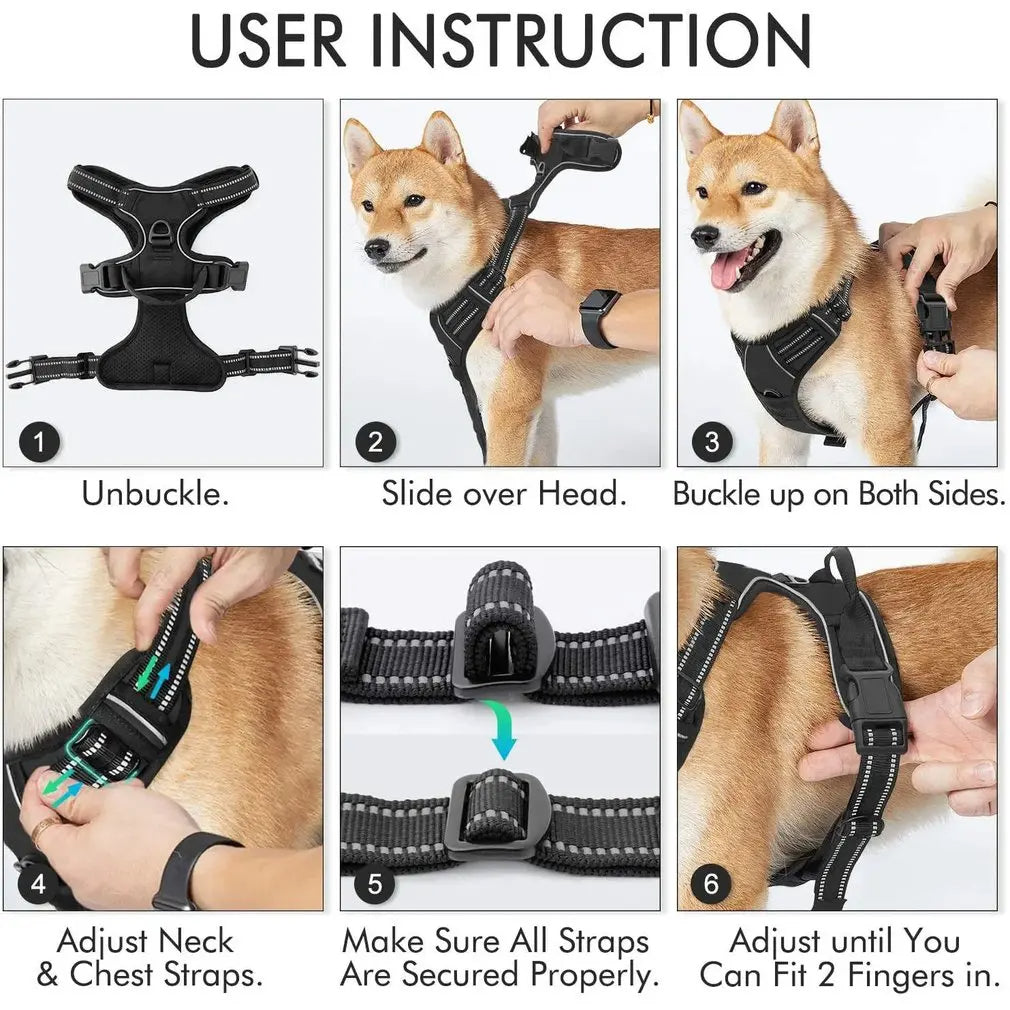 USER INSTRUCTION

1

Unbuckle.

2

Slide over Head.

3

Buckle up on Both Sides.

4

Adjust Neck & Chest Straps.

5

Make Sure All Straps Are Secured Properly.

6

Adjust until You Can Fit 2 Fingers in.